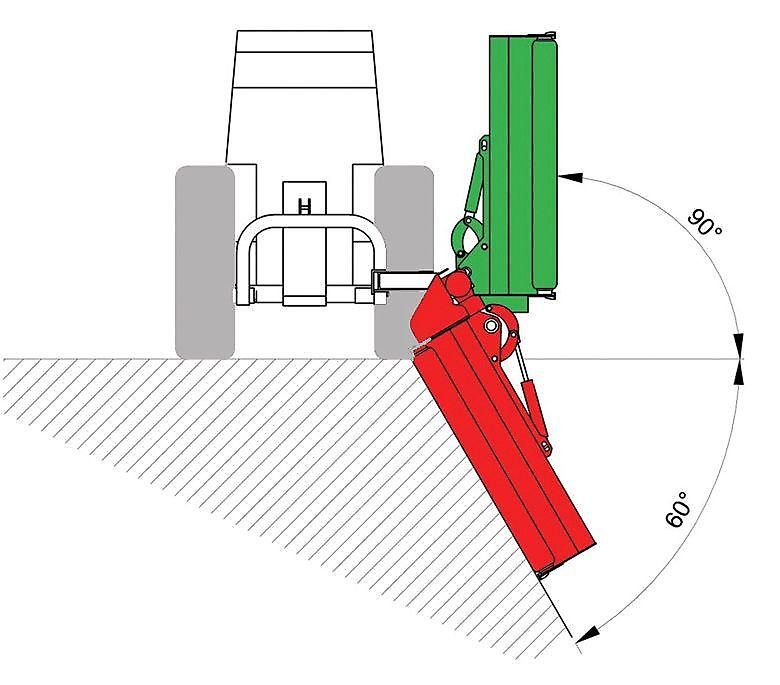 90°

60°